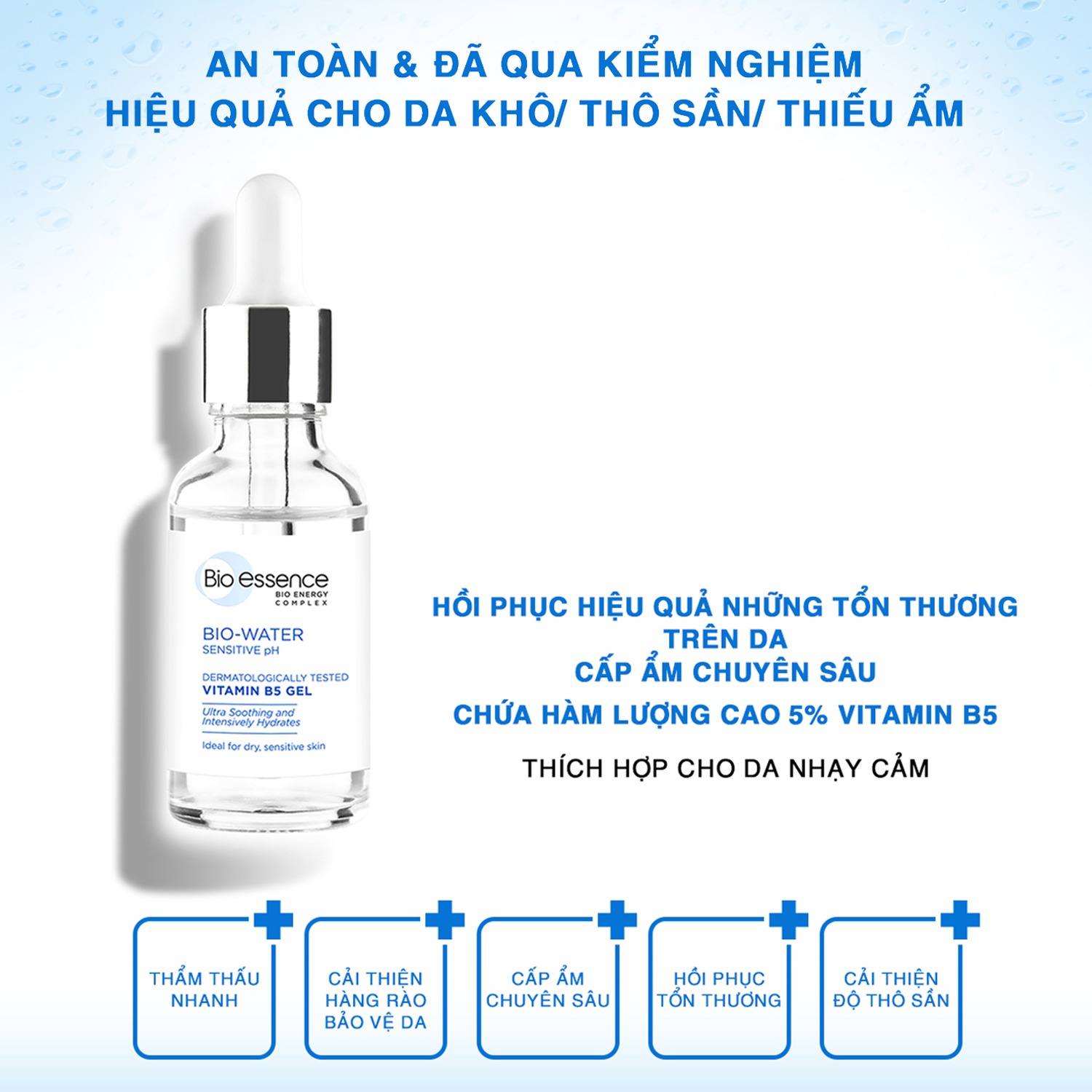 AN TOÀN & ĐÃ QUA KIỂM NGHIỆM
HIỆU QUẢ CHO DA KHÔ/ THÔ SẦN/ THIẾU ẨM

Bio essence
BIO ENERGY COMPLEX

BIO-WATER
SENSITIVE pH

DERMATOLOGICALLY TESTED
VITAMIN B5 GEL

Ultra Soothing and Intensively Hydrates

Ideal for dry, sensitive skin

HỒI PHỤC HIỆU QUẢ NHỮNG TỔN THƯƠNG TRÊN DA
CẤP ẨM CHUYÊN SÂU
CHỨA HÀM LƯỢNG CAO 5% VITAMIN B5
THÍCH HỢP CHO DA NHẠY CẢM

THẨM THẤU NHANH

CẢI THIỆN HÀNG RÀO BẢO VỆ DA

CẤP ẨM CHUYÊN SÂU

HỒI PHỤC TỔN THƯƠNG

CẢI THIỆN ĐỘ THÔ SẦN